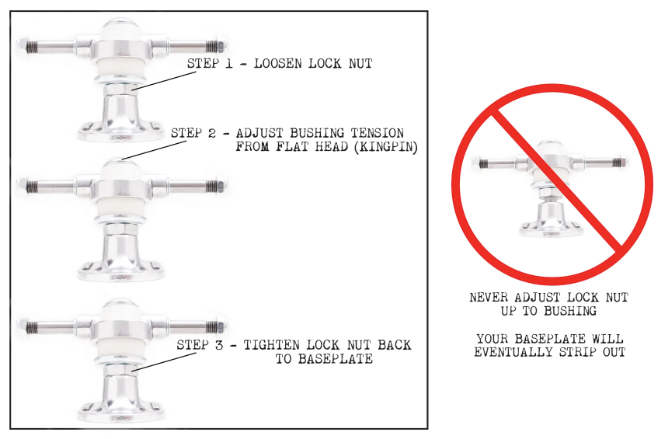 STEP 1 - LOOSEN LOCK NUT

STEP 2 - ADJUST BUSHING TENSION FROM FLAT HEAD (KINGPIN)

STEP 3 - TIGHTEN LOCK NUT BACK TO BASEPLATE

NEVER ADJUST LOCK NUT UP TO BUSHING

YOUR BASEPLATE WILL EVENTUALLY STRIP OUT